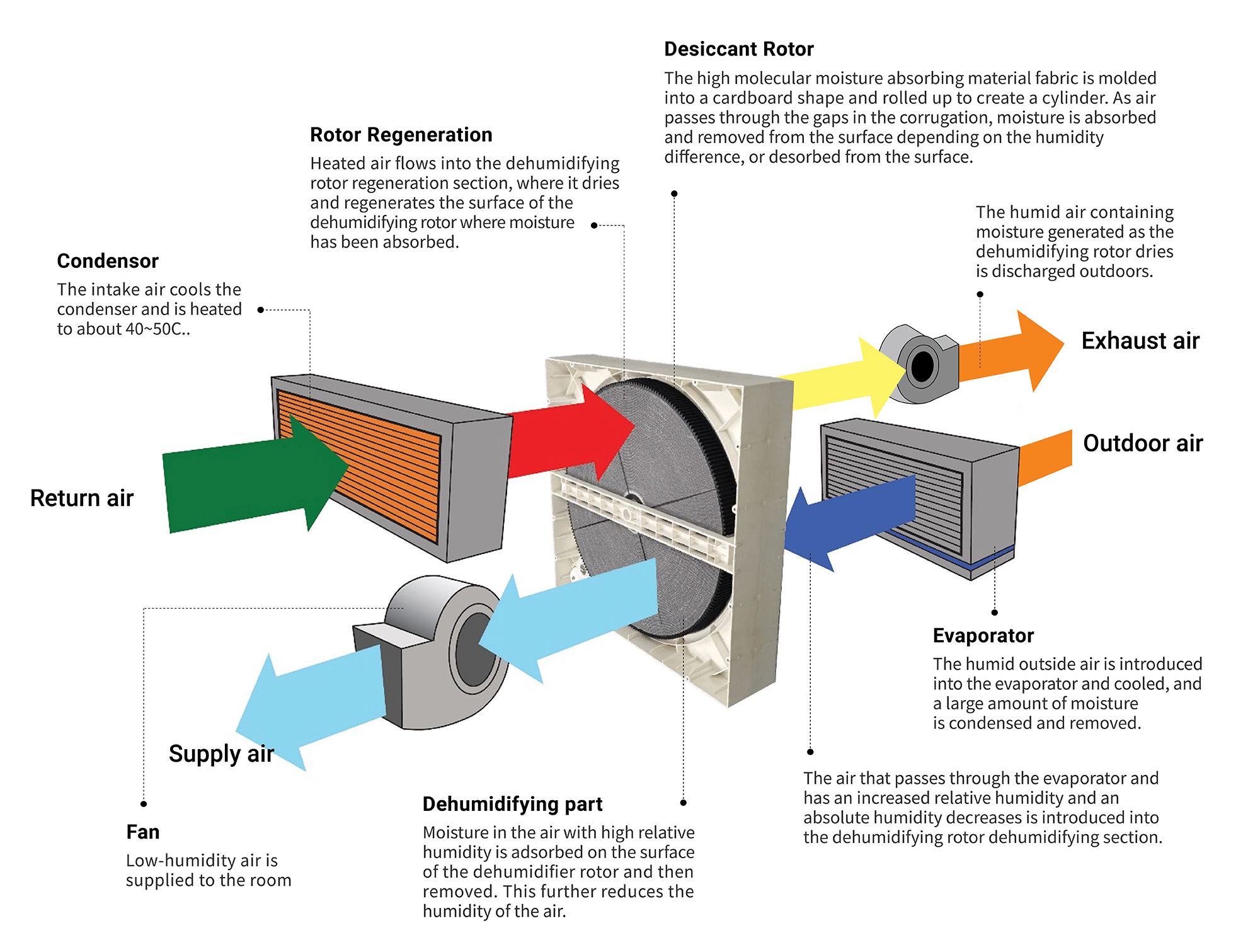 Desiccant Rotor
The high molecular moisture absorbing material fabric is molded into a cardboard shape and rolled up to create a cylinder. As air passes through the gaps in the corrugation, moisture is absorbed and removed from the surface depending on the humidity difference, or desorbed from the surface.

Rotor Regeneration
Heated air flows into the dehumidifying rotor regeneration section, where it dries and regenerates the surface of the dehumidifying rotor where moisture has been absorbed.

The humid air containing moisture generated as the dehumidifying rotor dries is discharged outdoors.

Condensor
The intake air cools the condenser and is heated to about 40~50C..

Exhaust air

Outdoor air

Return air

Evaporator
The humid outside air is introduced into the evaporator and cooled, and a large amount of moisture is condensed and removed.

Supply air

The air that passes through the evaporator and has an increased relative humidity and an absolute humidity decreases is introduced into the dehumidifying rotor dehumidifying section.

Dehumidifying part
Moisture in the air with high relative humidity is adsorbed on the surface of the dehumidifier rotor and then removed. This further reduces the humidity of the air.

Fan
Low-humidity air is supplied to the room